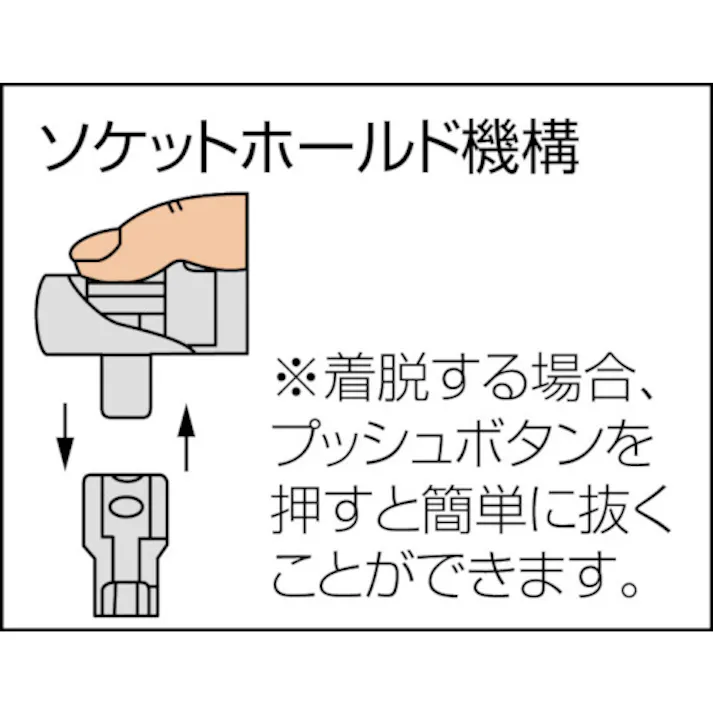 ソケットホールド機構

※着脱する場合、プッシュボタンを押すと簡単に抜くことができます。