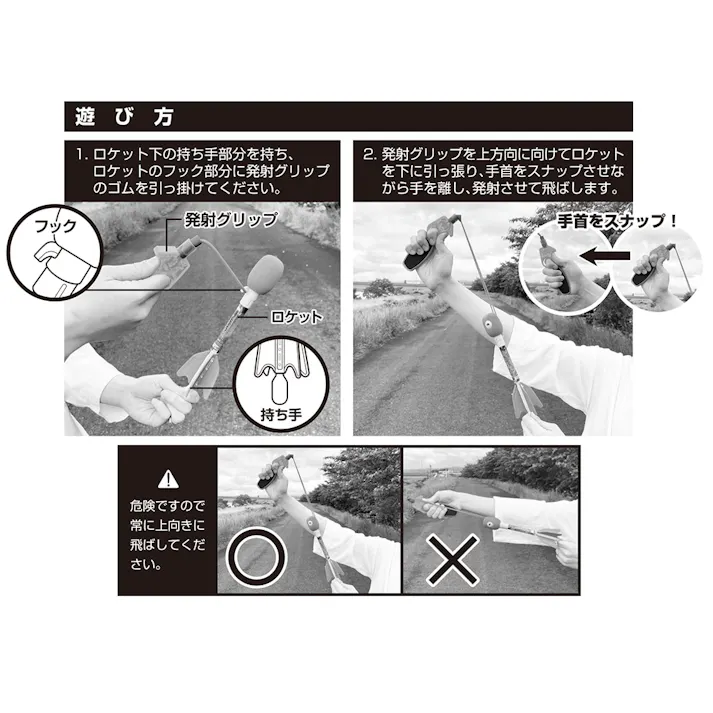 遊び方

1. ロケット下の持ち手部分を持ち、ロケットのフック部分に発射グリップのゴムを引っ掛けてください。

フック

発射グリップ

ロケット

持ち手

2. 発射グリップを上方向に向けてロケットを下に引っ張り、手首をスナップさせながら手を離し、発射させて飛ばします。

手首をスナップ！

危険ですので常に上向きに飛ばしてください。