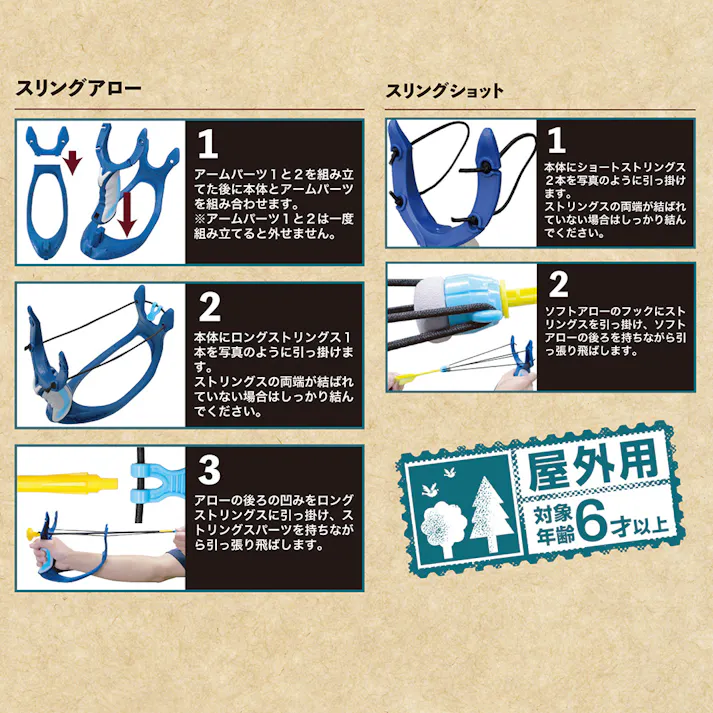 スリングアロー

1

アームパーツ1と2を組み立てた後に本体とアームパーツを組み合わせます。
※アームパーツ1と2は一度組み立てると外せません。

2

本体にロングストリングス1本を写真のように引っ掛けます。
ストリングスの両端が結ばれていない場合はしっかり結んでください。

3

アローの後ろの凹みをロングストリングスに引っ掛け、ストリングスパーツを持ちながら引っ張り飛ばします。

スリングショット

1

本体にショートストリングス2本を写真のように引っ掛けます。
ストリングスの両端が結ばれていない場合はしっかり結んでください。

2

ソフトアローのフックにストリングスを引っ掛け、ソフトアローの後ろを持ちながら引っ張り飛ばします。

屋外用
対象年齢6才以上