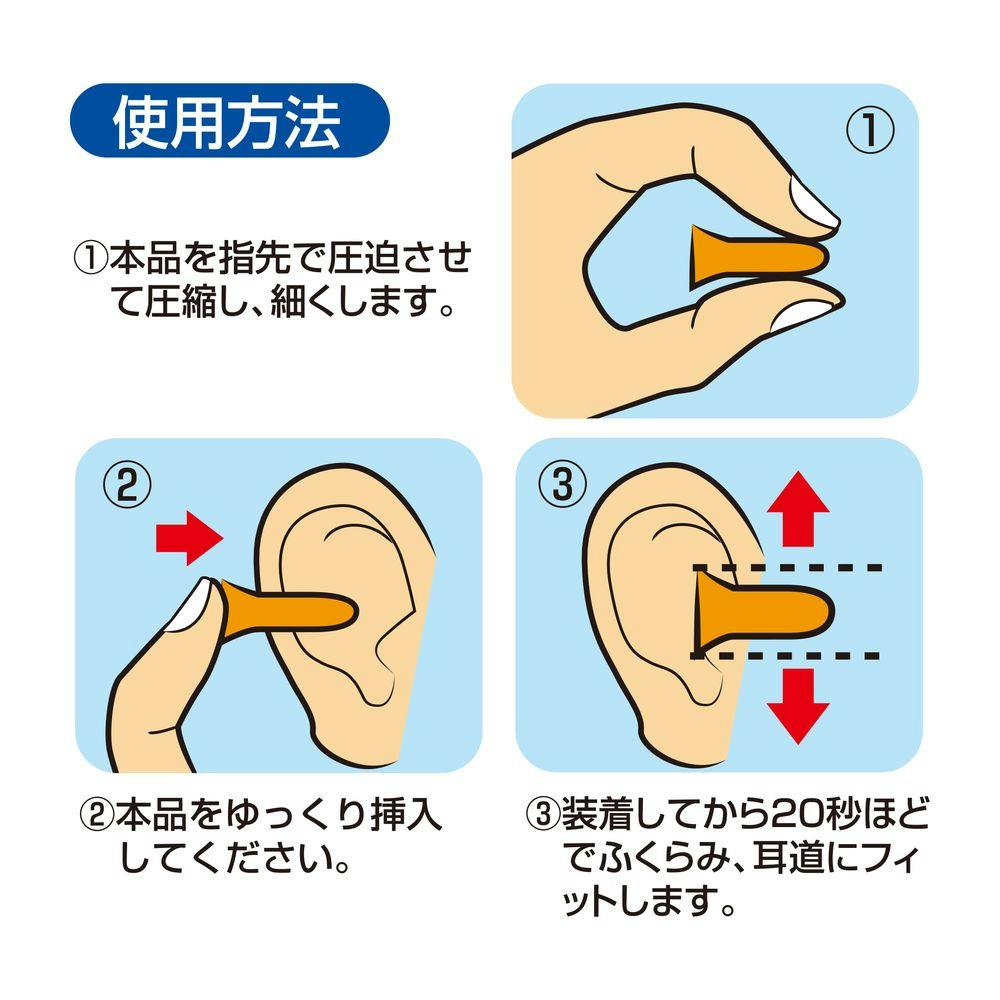 使用方法

①本品を指先で圧迫させて圧縮し、細くします。

①

②

③

②本品をゆっくり挿入してください。

③装着してから20秒ほどでふくらみ、耳道にフィットします。