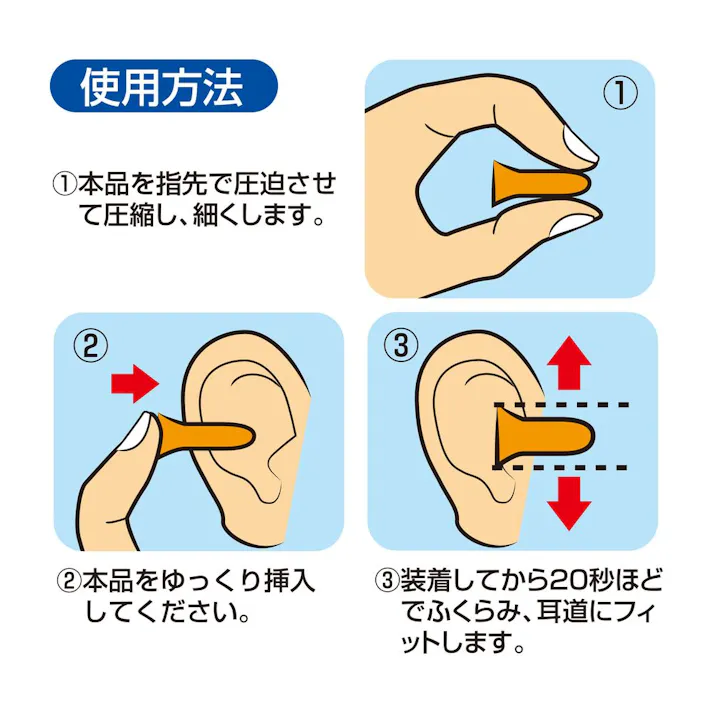 使用方法

①本品を指先で圧迫させて圧縮し、細くします。

①

②

③

②本品をゆっくり挿入してください。

③装着してから20秒ほどでふくらみ、耳道にフィットします。