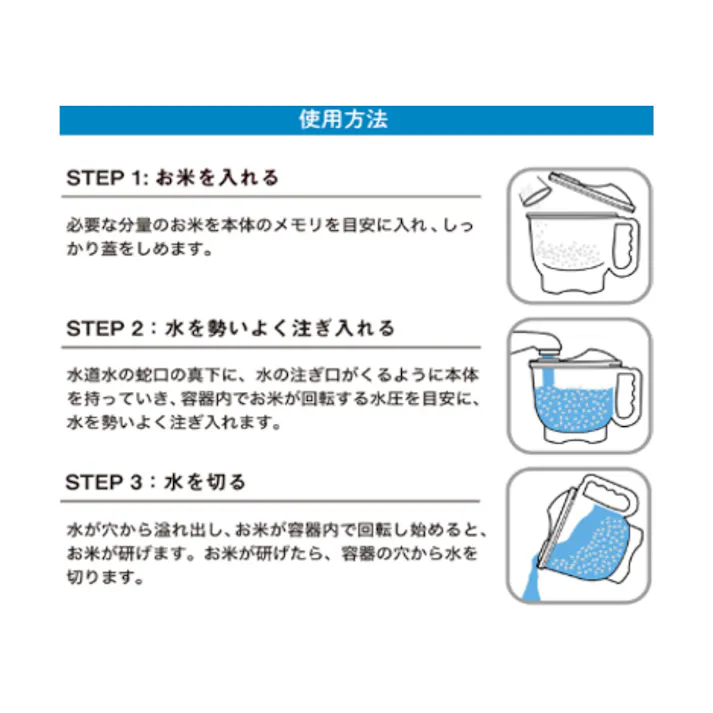 使用方法

STEP 1: お米を入れる

必要な分量のお米を本体のメモリを目安に入れ、しっかり蓋をしめます。

STEP 2：水を勢いよく注ぎ入れる

水道水の蛇口の真下に、水の注ぎ口がくるように本体を持っていき、容器内でお米が回転する水圧を目安に、水を勢いよく注ぎ入れます。

STEP 3：水を切る

水が穴から溢れ出し、お米が容器内で回転し始めると、お米が研げます。お米が研げたら、容器の穴から水を切ります。