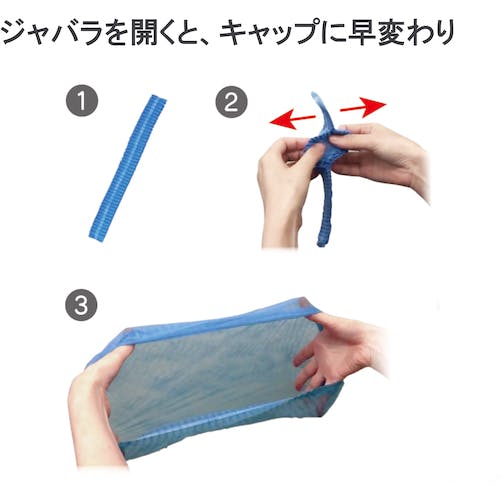 ジャバラを開くと、キャップに早変わり

1

2

3