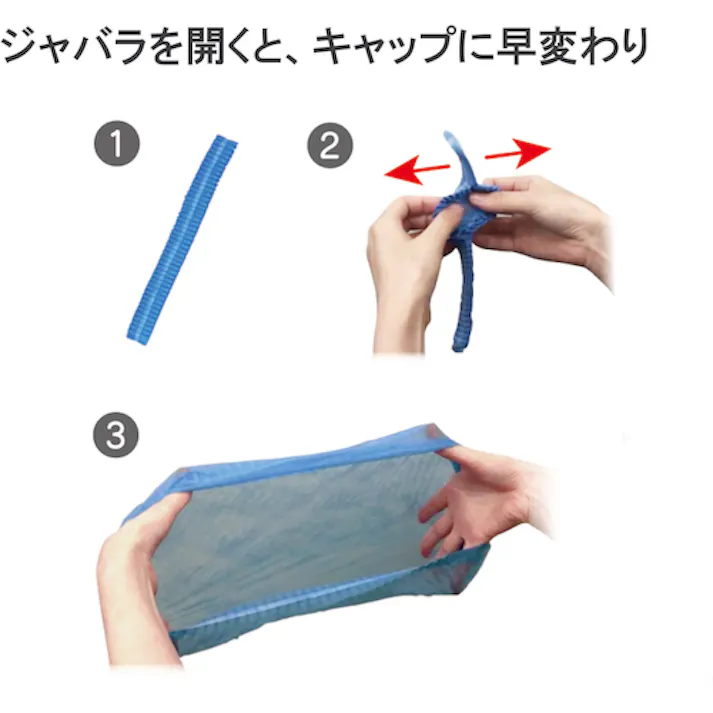 ジャバラを開くと、キャップに早変わり

1

2

3