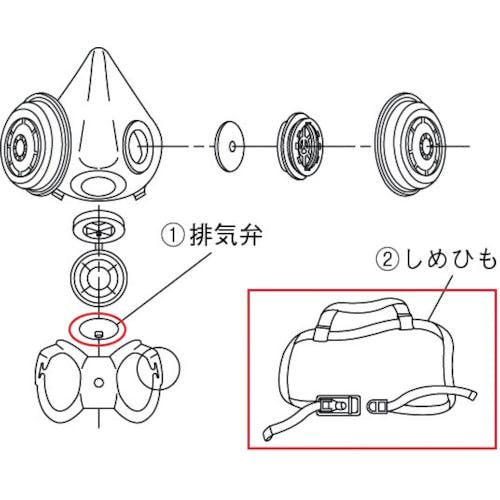 ① 排気弁

② しめひも