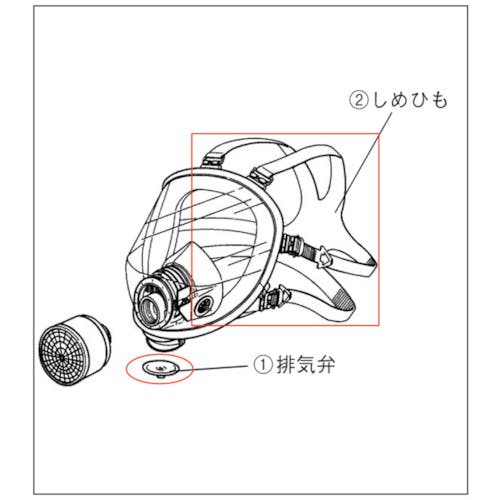 ②しめひも

①排気弁