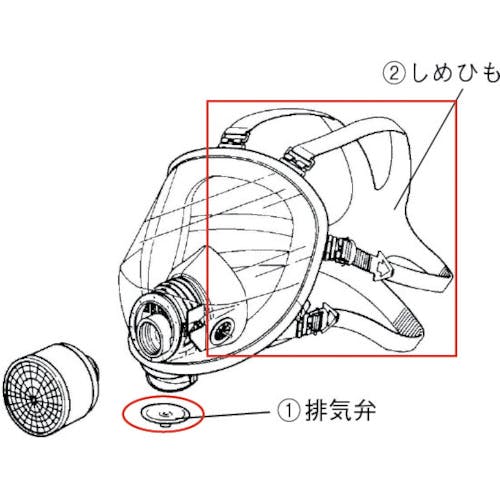 ②しめひも

①排気弁