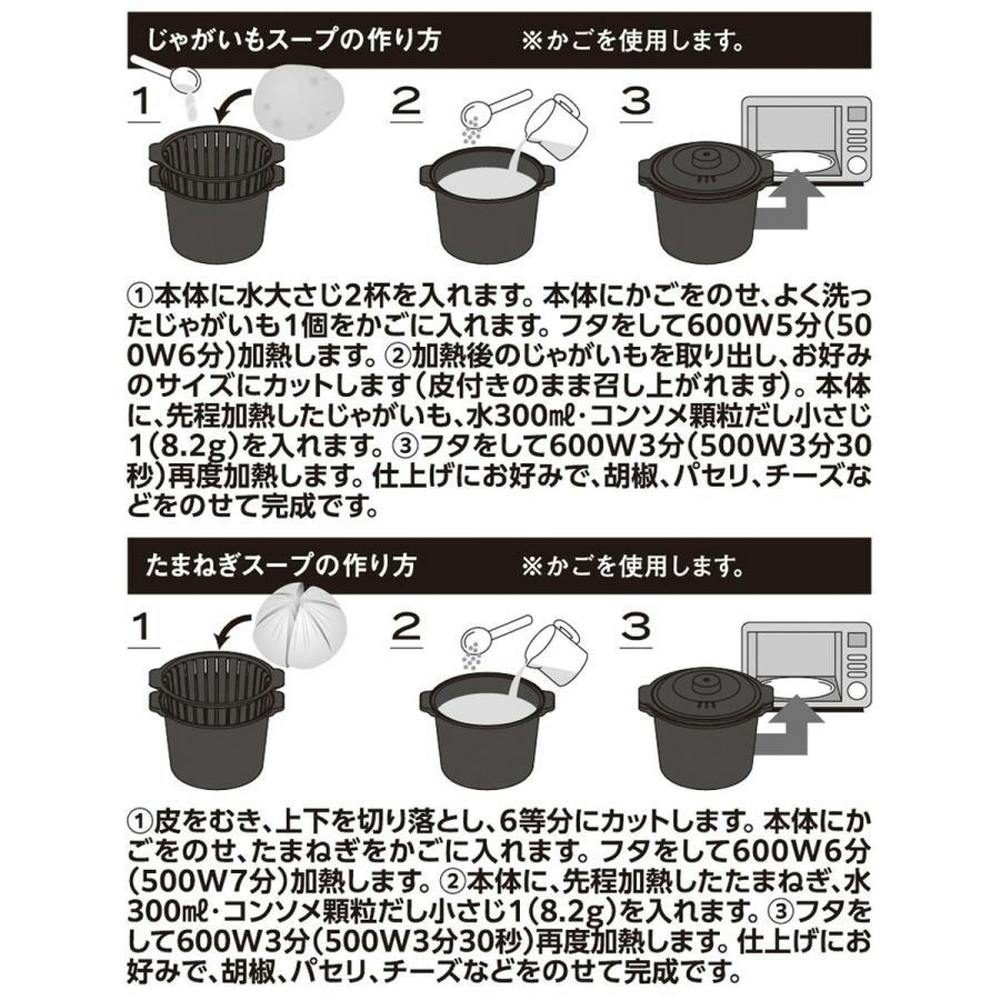 じゃがいもスープの作り方　※かごを使用します。

1　2　3

①本体に水大さじ2杯を入れます。本体にかごをのせ、よく洗ったじゃがいも1個をかごに入れます。フタをして600W5分(500W6分)加熱します。②加熱後のじゃがいもを取り出し、お好みのサイズにカットします(皮付きのまま召し上がれます)。本体に、先程加熱したじゃがいも、水300㎖・コンソメ顆粒だし小さじ1(8.2g)を入れます。③フタをして600W3分(500W3分30秒)再度加熱します。仕上げにお好みで、胡椒、パセリ、チーズなどをのせて完成です。

たまねぎスープの作り方　※かごを使用します。

1　2　3

①皮をむき、上下を切り落とし、6等分にカットします。本体にかごをのせ、たまねぎをかごに入れます。フタをして600W6分(500W7分)加熱します。②本体に、先程加熱したたまねぎ、水300㎖・コンソメ顆粒だし小さじ1(8.2g)を入れます。③フタをして600W3分(500W3分30秒)再度加熱します。仕上げにお好みで、胡椒、パセリ、チーズなどをのせて完成です。