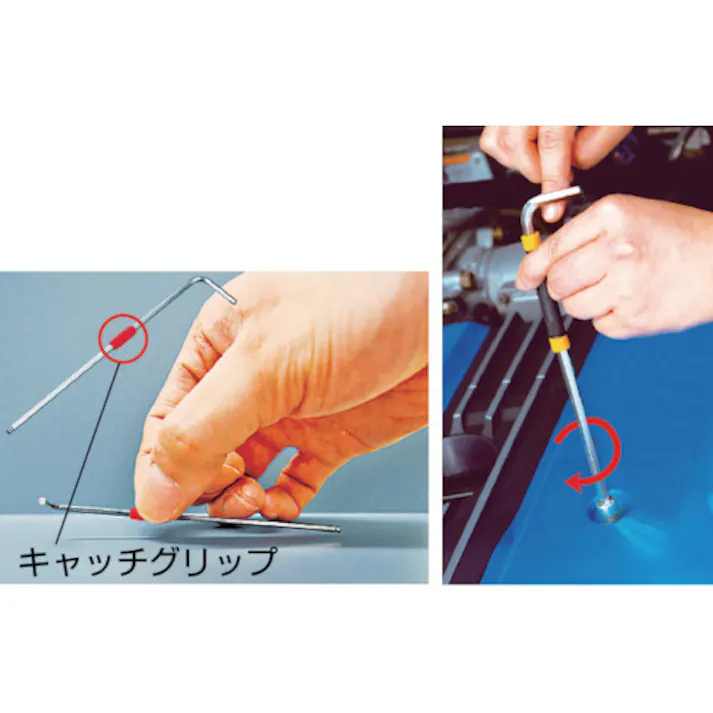 キャッチグリップ