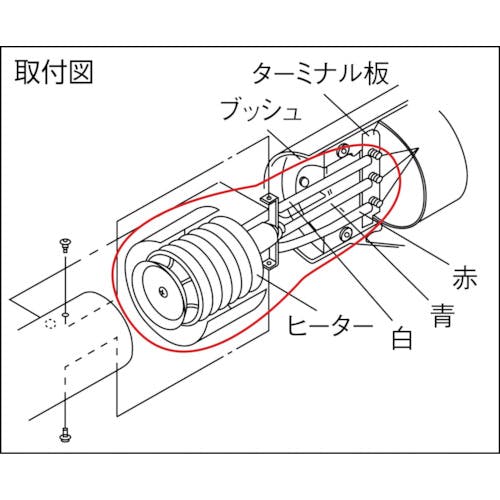 取付図

ターミナル板

ブッシュ

赤

青

ヒーター

白