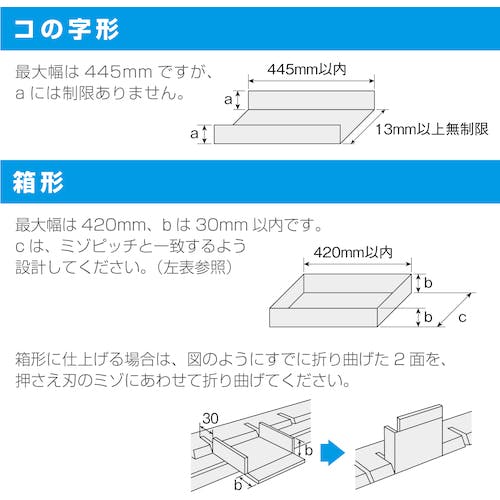 コの字形

最大幅は 445mm ですが、a には制限ありません。

445mm以内

a

a

13mm以上無制限

箱形

最大幅は 420mm、b は 30mm 以内です。c は、ミゾピッチと一致するよう設計してください。（左表参照）

420mm以内

b

b

c

箱形に仕上げる場合は、図のようにすでに折り曲げた 2 面を、押さえ刃のミゾにあわせて折り曲げてください。

30

b

b