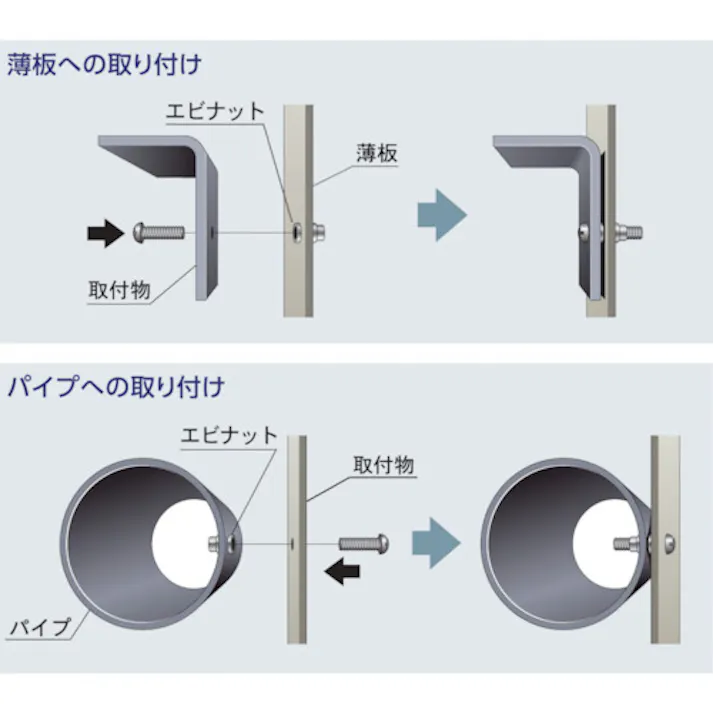 薄板への取り付け

エビナット

薄板

取付物

パイプへの取り付け

エビナット

取付物

パイプ