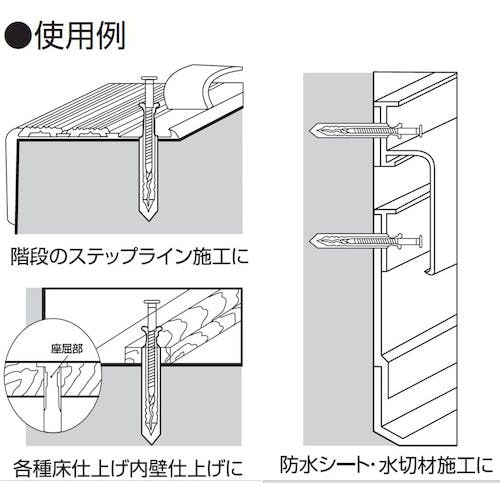 ●使用例

階段のステップライン施工に

座屈部

各種床仕上げ内壁仕上げに

防水シート・水切材施工に