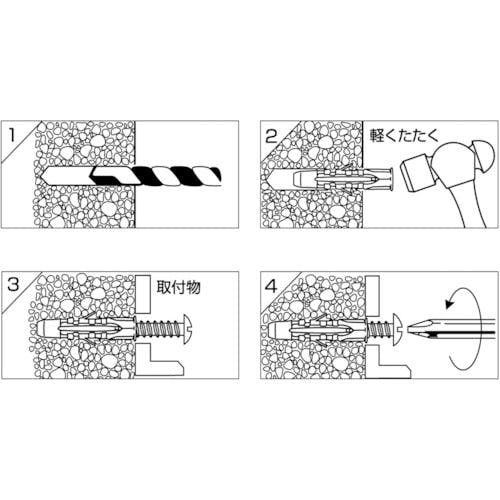 1

2

軽くたたく

3

取付物

4