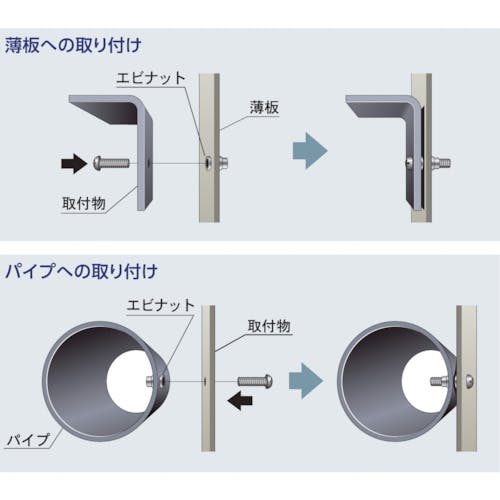 薄板への取り付け

エビナット

薄板

取付物

パイプへの取り付け

エビナット

取付物

パイプ