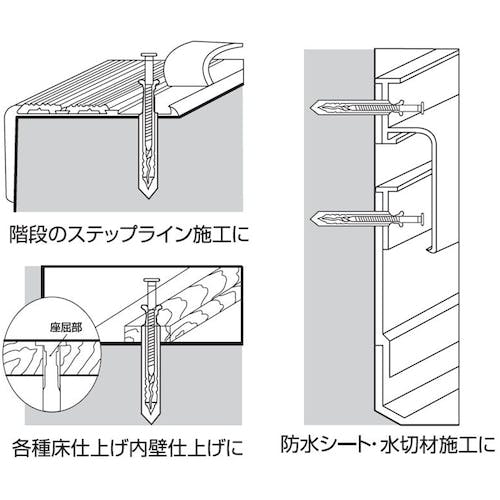 階段のステップライン施工に

座屈部

各種床仕上げ内壁仕上げに

防水シート・水切材施工に