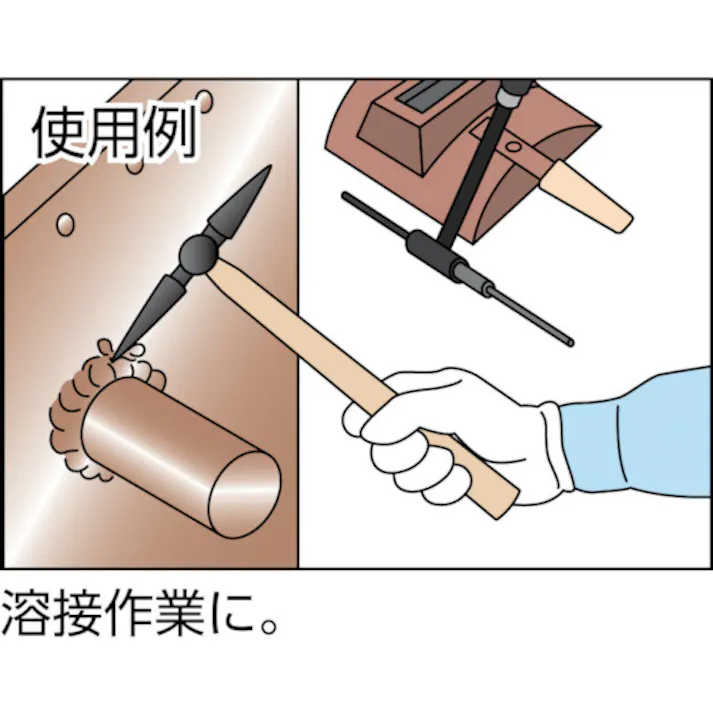 使用例

溶接作業に。