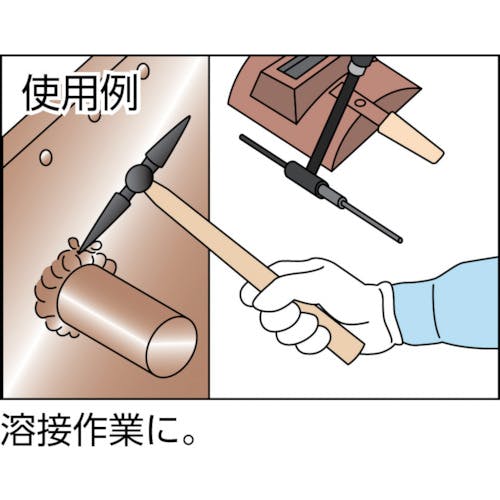 使用例

溶接作業に。