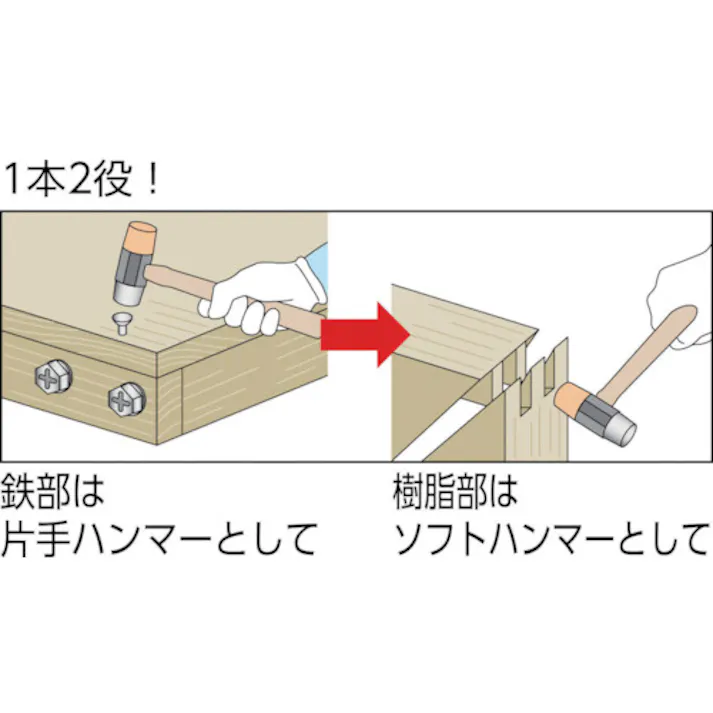 1本2役！

鉄部は
片手ハンマーとして

樹脂部は
ソフトハンマーとして