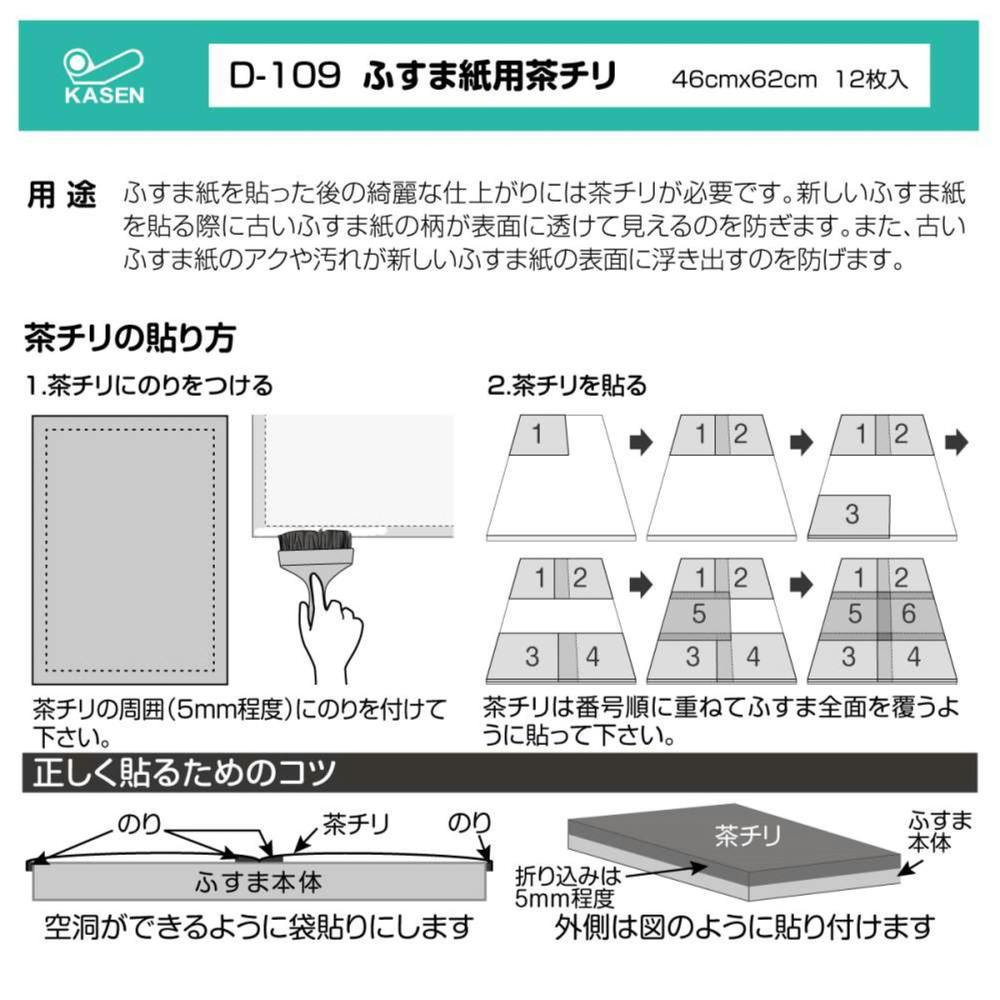 KASEN

D-109 ふすま紙用茶チリ 46cmx62cm 12枚入

用途 ふすま紙を貼った後の綺麗な仕上がりには茶チリが必要です。新しいふすま紙を貼る際に古いふすま紙の柄が表面に透けて見えるのを防ぎます。また、古いふすま紙のアクや汚れが新しいふすま紙の表面に浮き出すのを防げます。

茶チリの貼り方

1.茶チリにのりをつける

茶チリの周囲(5mm程度)にのりを付けて下さい。

2.茶チリを貼る

1
1 2
1 2
3
1 2
3 4
1 2
5
3 4
1 2
5 6
3 4

茶チリは番号順に重ねてふすま全面を覆うように貼って下さい。

正しく貼るためのコツ

のり
茶チリ
のり
ふすま本体
空洞ができるように袋貼りにします

茶チリ
ふすま本体
折り込みは5mm程度
外側は図のように貼り付けます