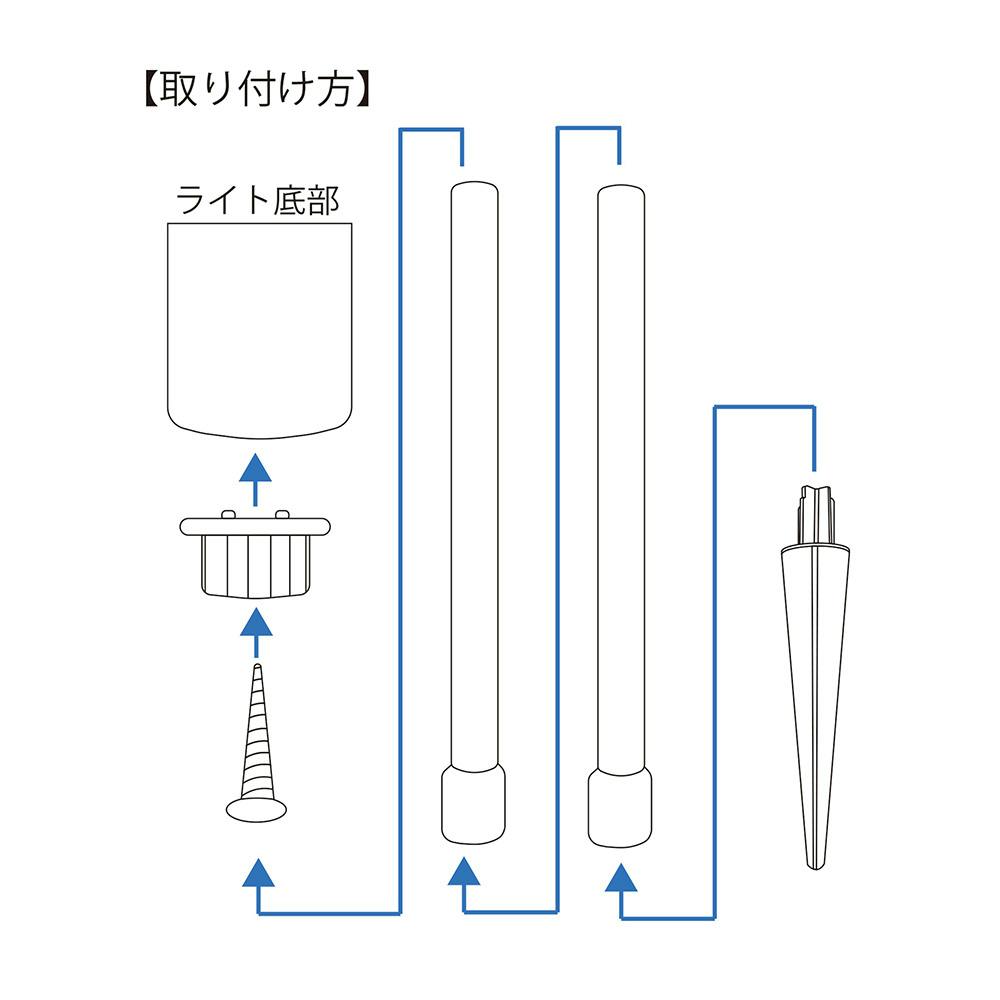 【取り付け方】

ライト底部