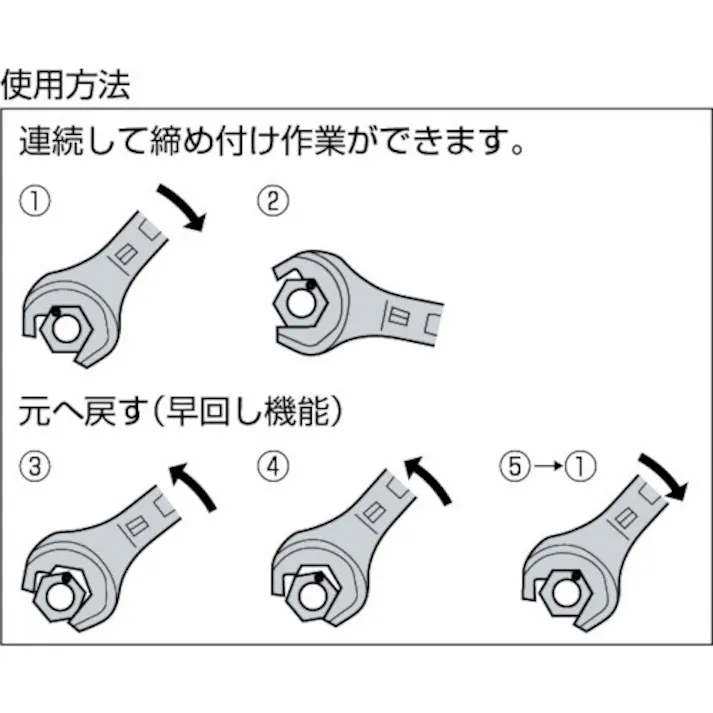 使用方法

連続して締め付け作業ができます。

①

②

元へ戻す（早回し機能）

③

④

⑤→①