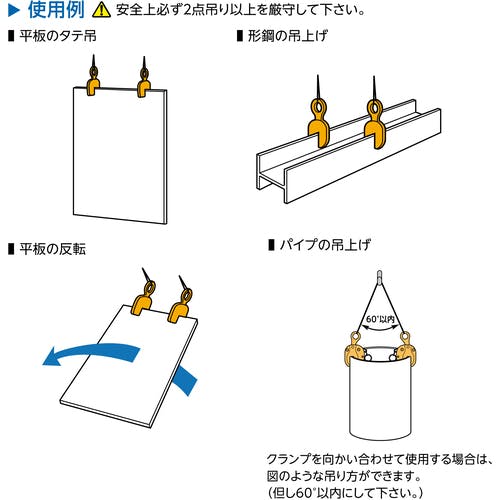 ▶ 使用例 ⚠ 安全上必ず2点吊り以上を厳守して下さい。

■ 平板のタテ吊

■ 形鋼の吊上げ

■ 平板の反転

■ パイプの吊上げ

60°以内

クランプを向かい合わせて使用する場合は、図のような吊り方ができます。（但し60°以内にして下さい。）