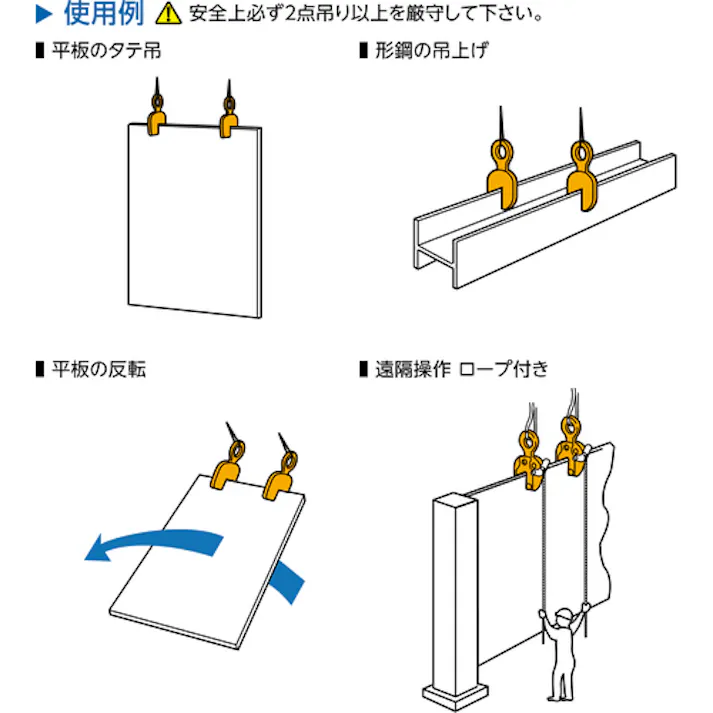 ▶ 使用例 安全上必ず2点吊り以上を厳守して下さい。

■ 平板のタテ吊

■ 形鋼の吊上げ

■ 平板の反転

■ 遠隔操作 ロープ付き