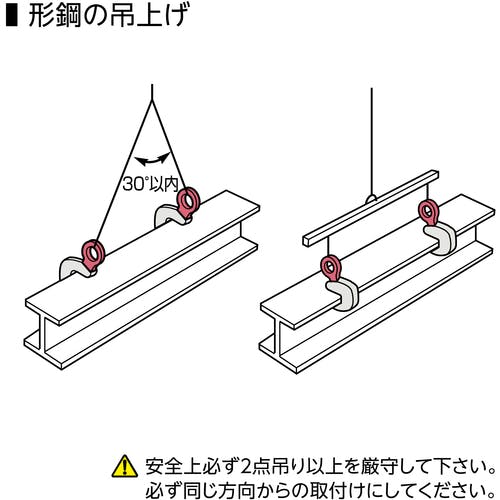 ■ 形鋼の吊上げ

30°以内

安全上必ず2点吊り以上を厳守して下さい。
必ず同じ方向からの取付けにしてください。