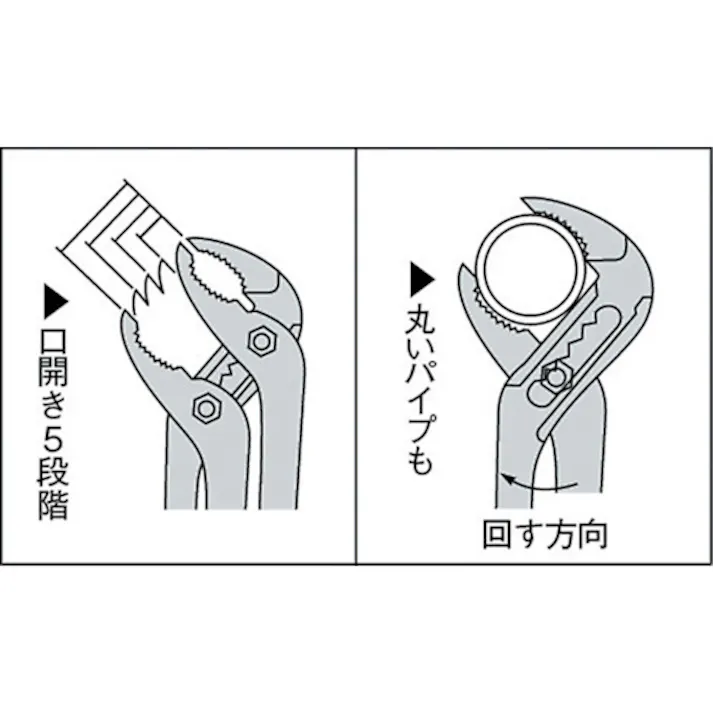 ▶口開き5段階

▶丸いパイプも

回す方向