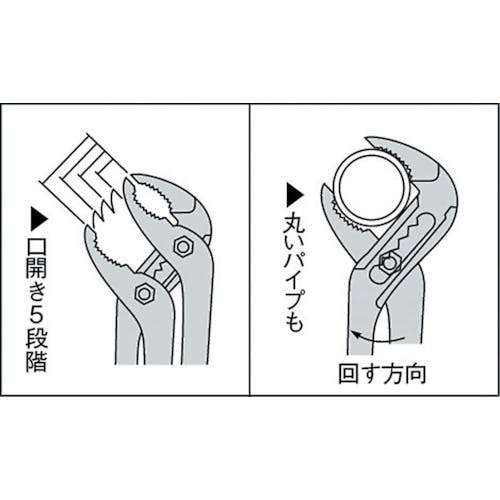 ▶口開き5段階

▶丸いパイプも

回す方向