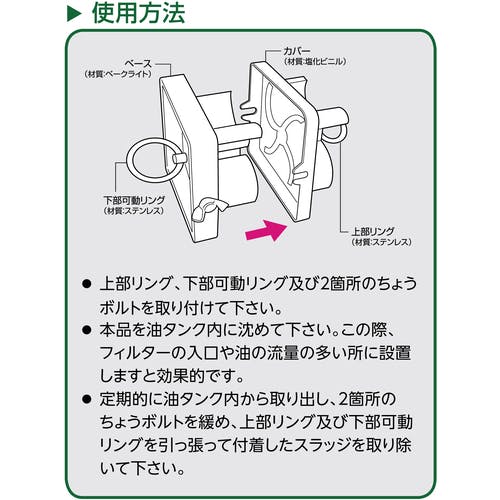 ▶ 使用方法

ベース
(材質:ベークライト)

カバー
(材質:塩化ビニル)

下部可動リング
(材質:ステンレス)

上部リング
(材質:ステンレス)

● 上部リング、下部可動リング及び2箇所のちょうボルトを取り付けて下さい。

● 本品を油タンク内に沈めて下さい。この際、フィルターの入口や油の流量の多い所に設置しますと効果的です。

● 定期的に油タンク内から取り出し、2箇所のちょうボルトを緩め、上部リング及び下部可動リングを引っ張って付着したスラッジを取り除いて下さい。