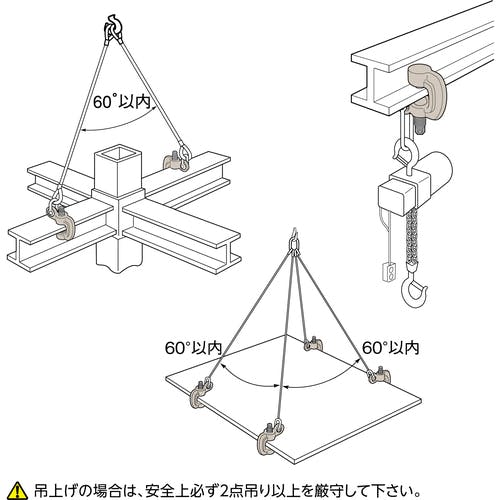 60°以内

60°以内

60°以内

吊上げの場合は、安全上必ず2点吊り以上を厳守して下さい。