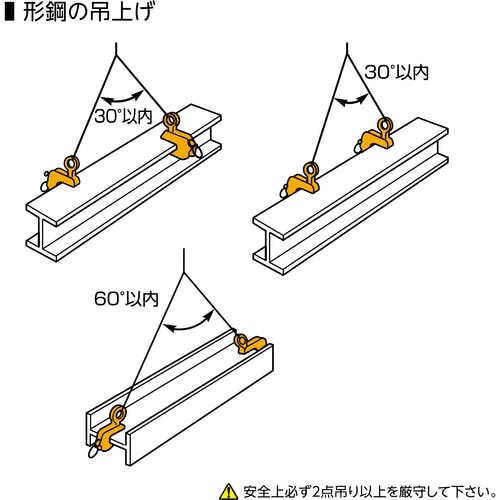 ■ 形鋼の吊上げ

30°以内

30°以内

60°以内

安全上必ず2点吊り以上を厳守して下さい。