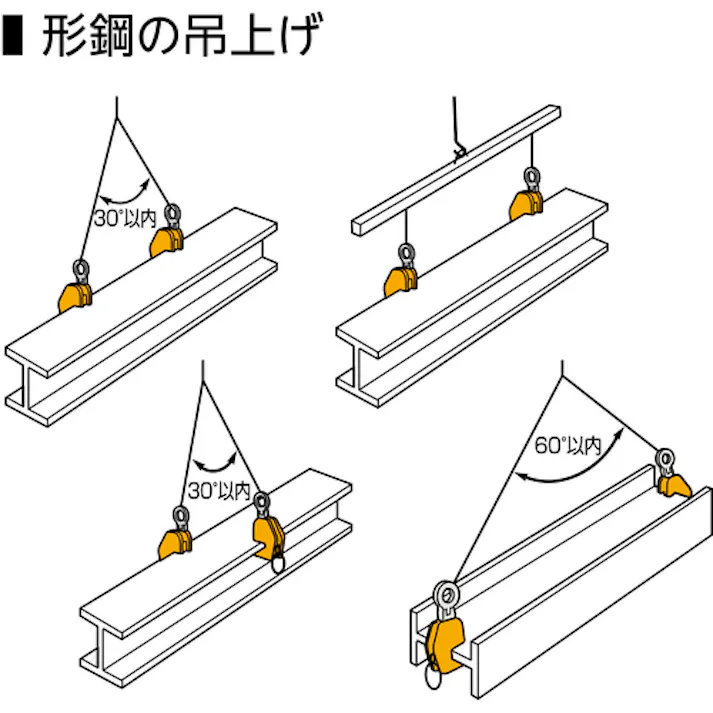 ■ 形鋼の吊上げ

30°以内

30°以内

60°以内