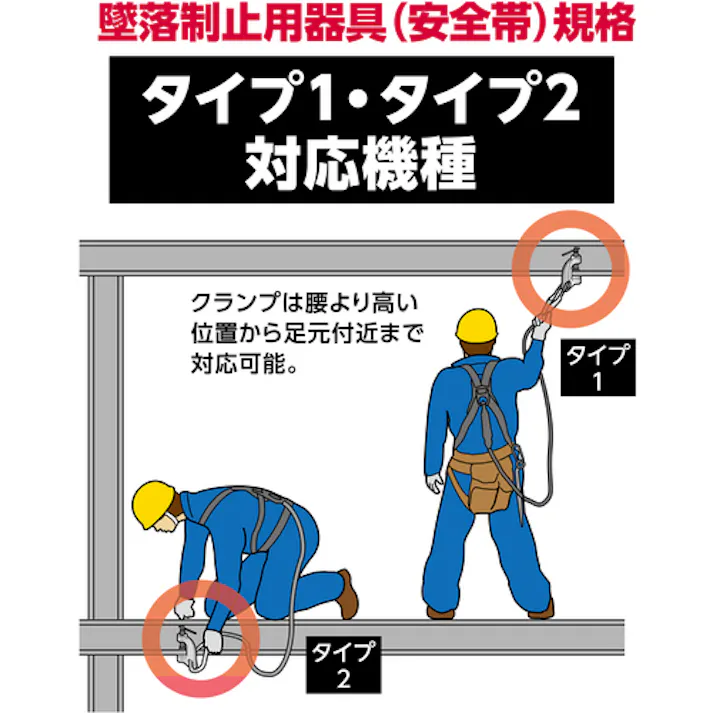 墜落制止用器具(安全帯)規格

タイプ1・タイプ2
対応機種

クランプは腰より高い位置から足元付近まで対応可能。

タイプ
1

タイプ
2