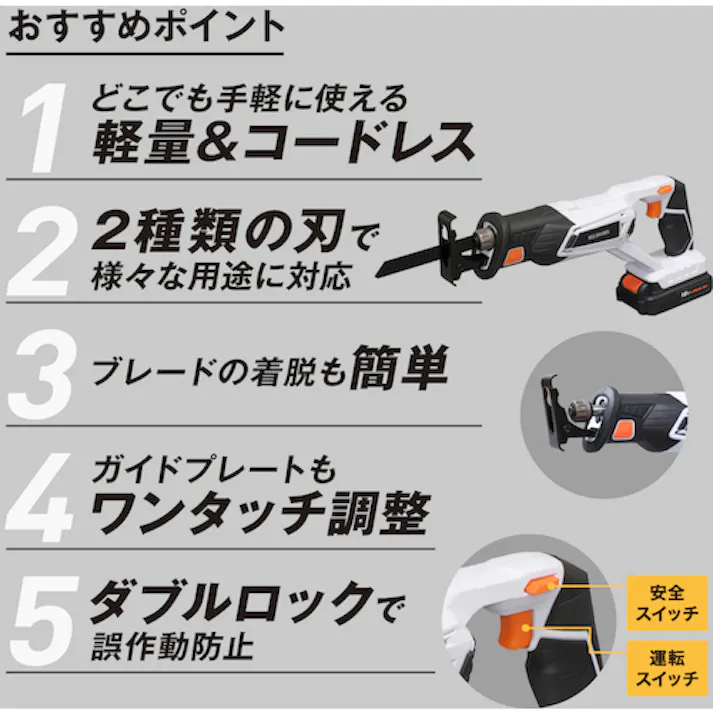 おすすめポイント

1 どこでも手軽に使える
軽量&コードレス

2 2種類の刃で
様々な用途に対応

3 ブレードの着脱も簡単

4 ガイドプレートも
ワンタッチ調整

5 ダブルロックで
誤作動防止

安全スイッチ

運転スイッチ