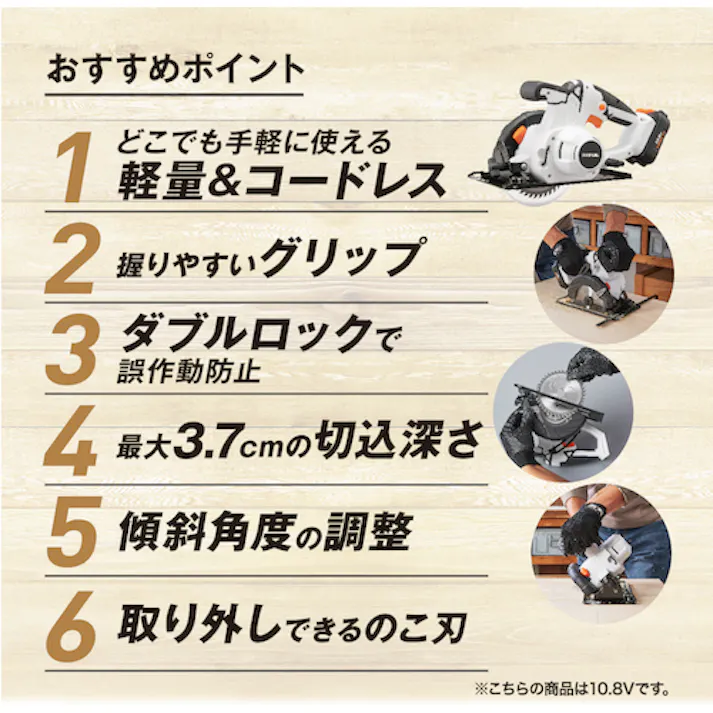 おすすめポイント

1 どこでも手軽に使える
軽量&コードレス

2 握りやすいグリップ

3 ダブルロックで
誤作動防止

4 最大3.7cmの切込深さ

5 傾斜角度の調整

6 取り外しできるのこ刃

※こちらの商品は10.8Vです。