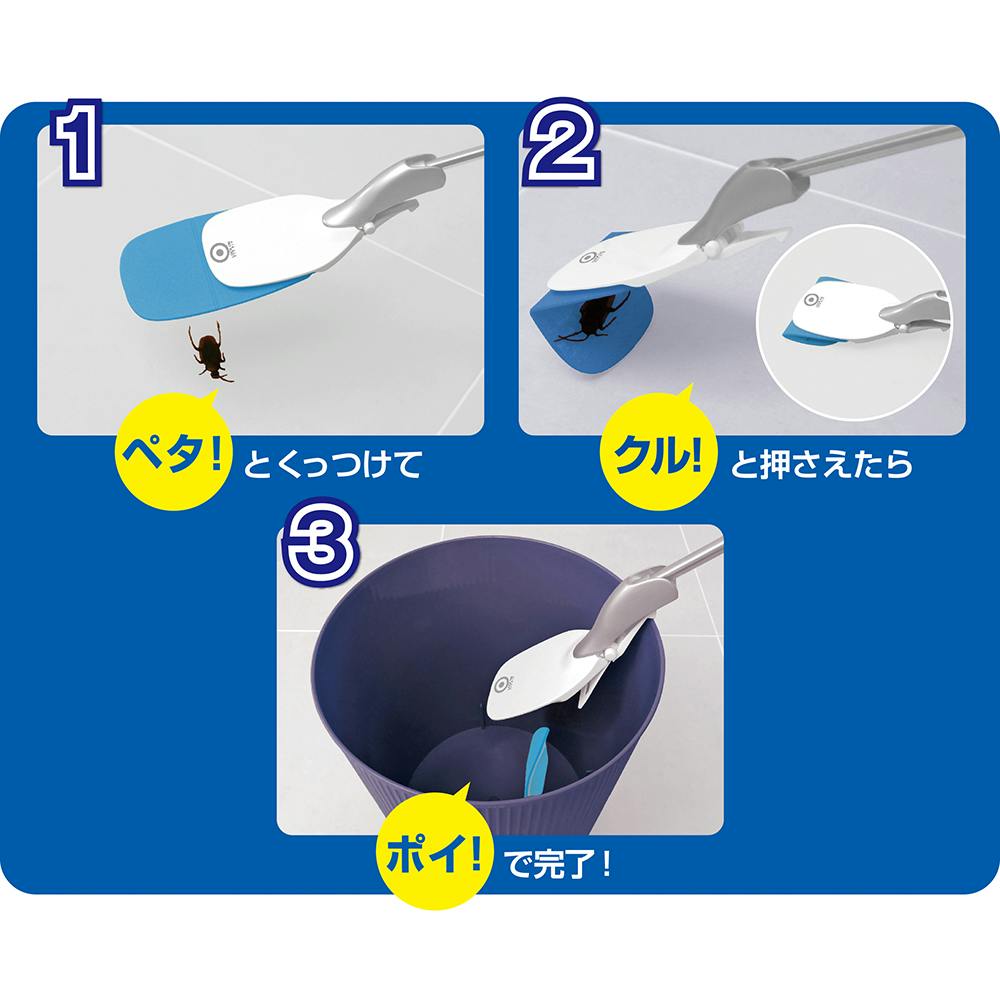 1

ペタ! とくっつけて

2

クル! と押さえたら

3

ポイ! で完了!