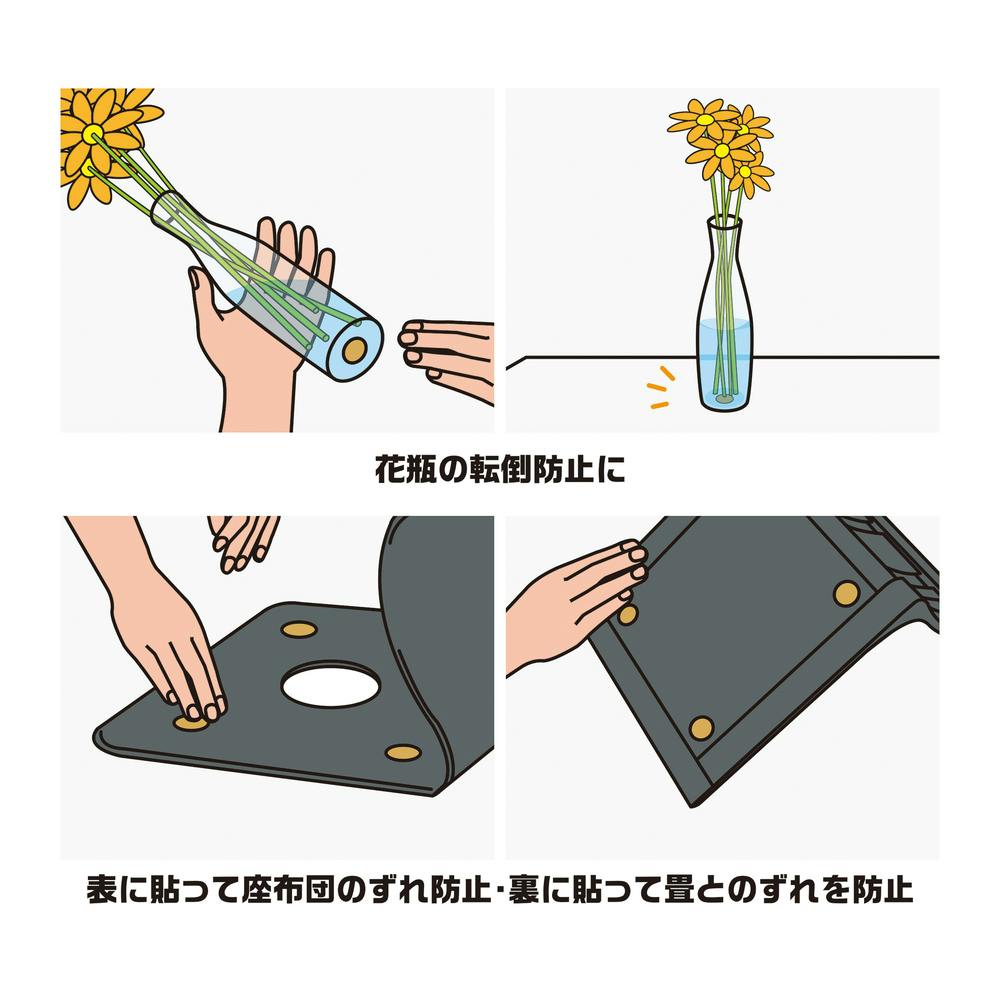 花瓶の転倒防止に

表に貼って座布団のずれ防止・裏に貼って畳とのずれを防止