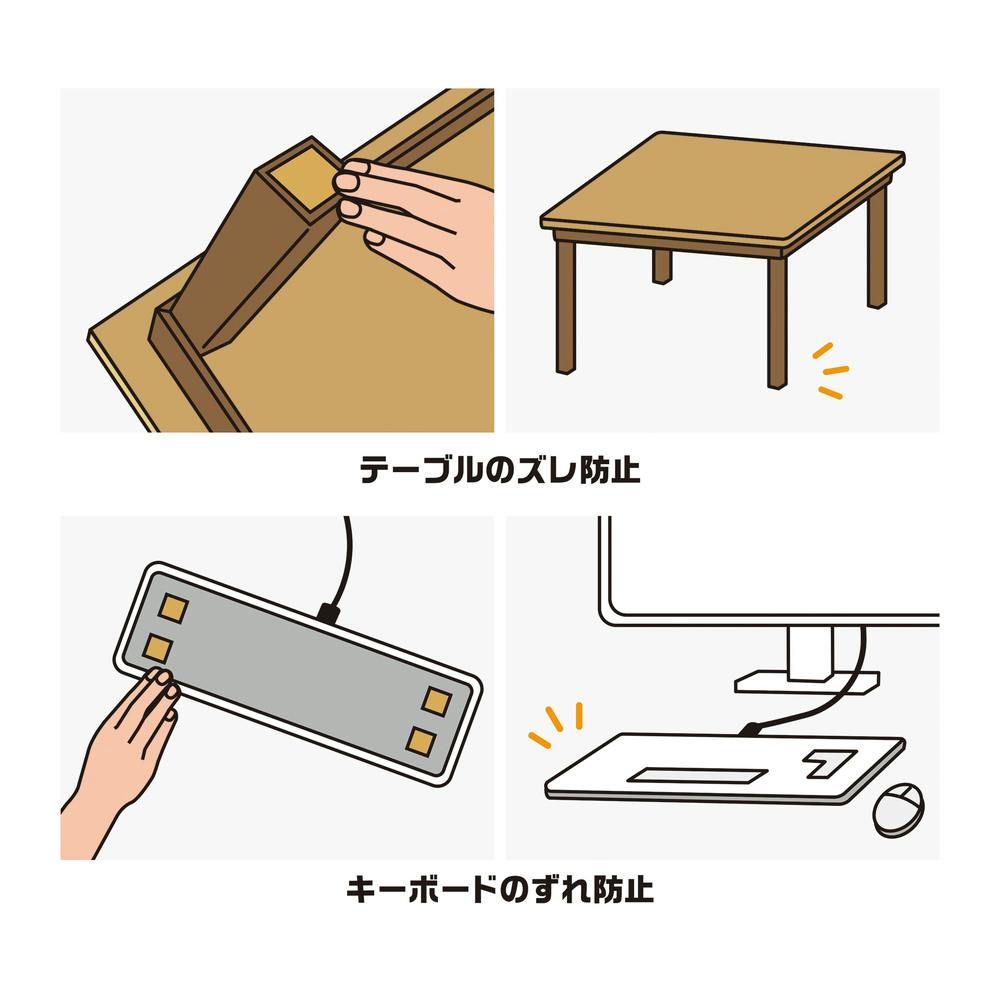 テーブルのズレ防止

キーボードのずれ防止