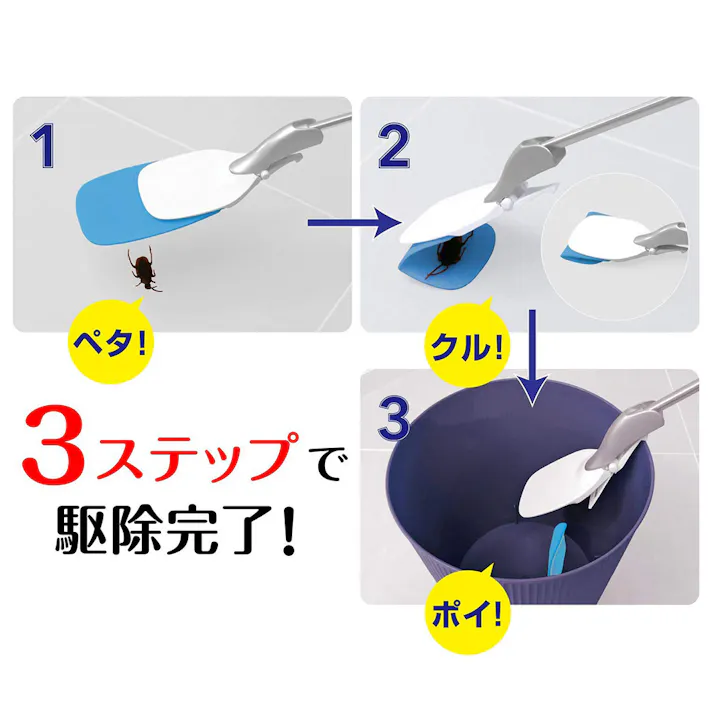 1

ペタ!

2

クル!

3

ポイ!

3ステップで
駆除完了!