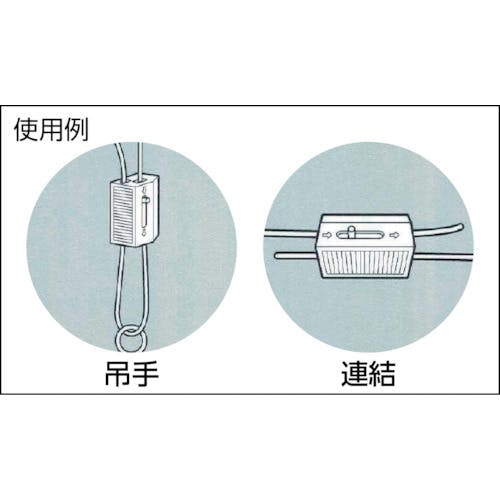 使用例

吊手

連結