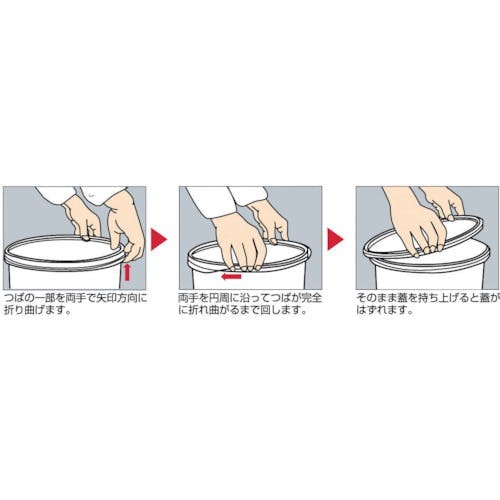 つばの一部を両手で矢印方向に折り曲げます。

両手を円周に沿ってつばが完全に折れ曲がるまで回します。

そのまま蓋を持ち上げると蓋がはずれます。