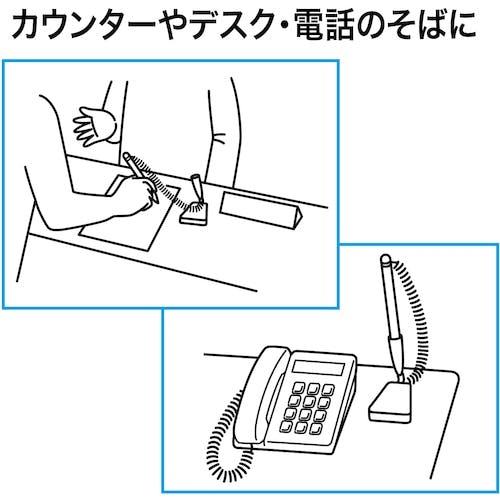 カウンターやデスク・電話のそばに