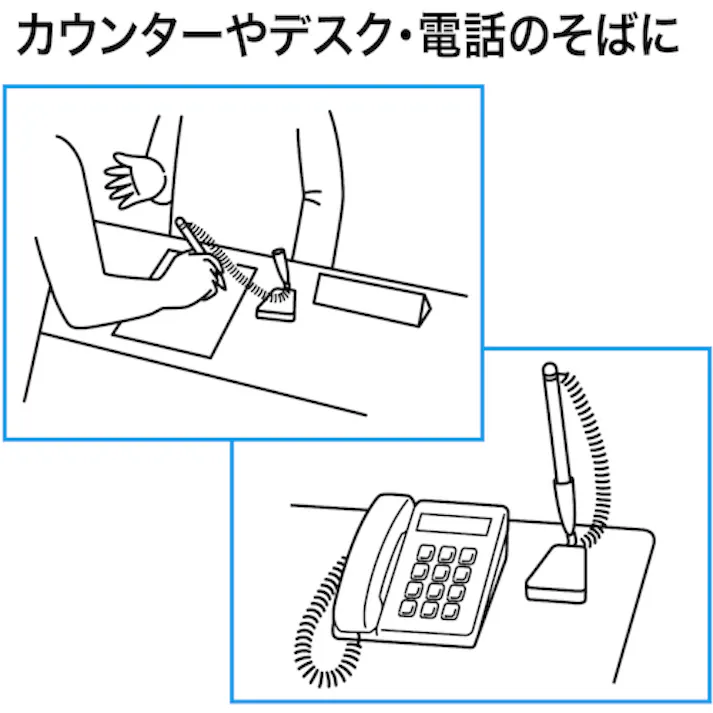 カウンターやデスク・電話のそばに