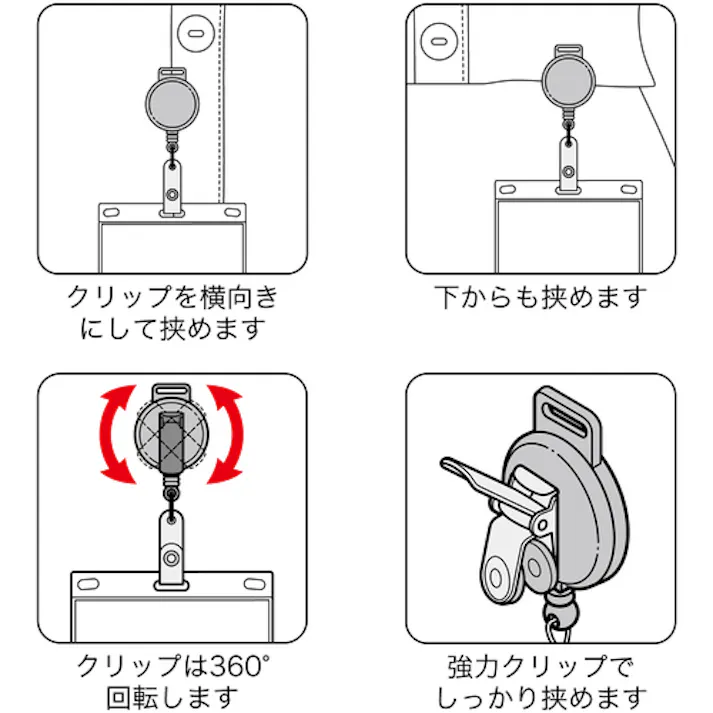 クリップを横向きにして挟めます

下からも挟めます

クリップは360°回転します

強力クリップでしっかり挟めます