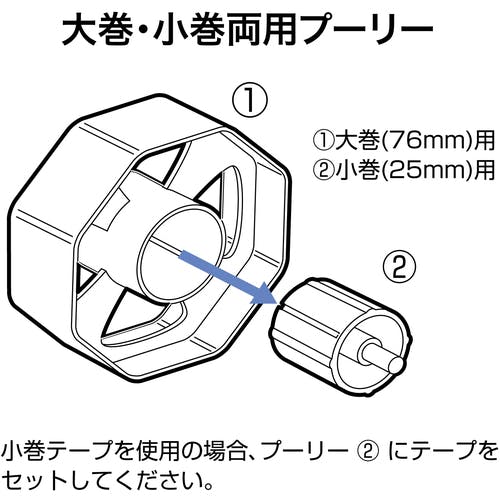 大巻・小巻両用プーリー

①

①大巻(76mm)用
②小巻(25mm)用

②

小巻テープを使用の場合、プーリー ② にテープをセットしてください。