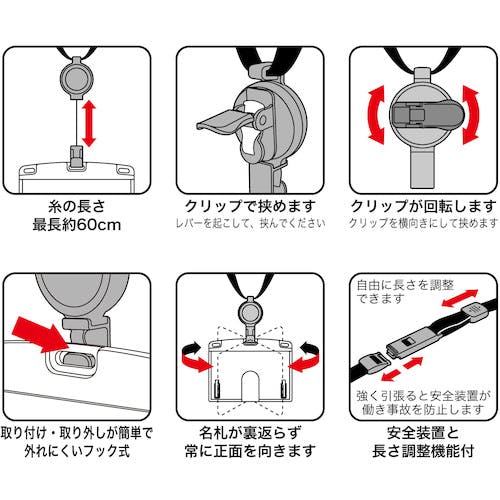 糸の長さ
最長約60cm

クリップで挟めます
レバーを起こして、挟んでください

クリップが回転します
クリップを横向きにして挟めます

取り付け・取り外しが簡単で
外れにくいフック式

名札が裏返らず
常に正面を向きます

自由に長さを調整できます

強く引張ると安全装置が働き事故を防止します

安全装置と
長さ調整機能付