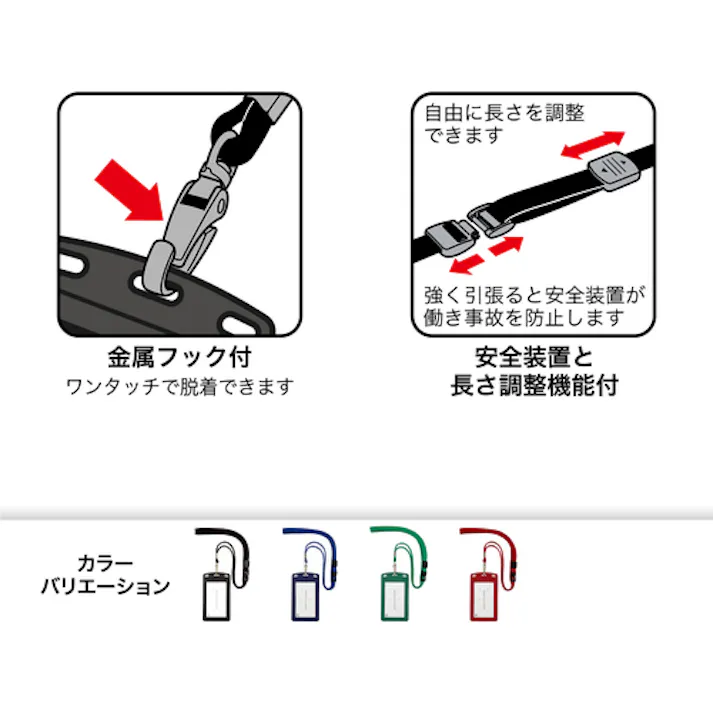 金属フック付
ワンタッチで脱着できます

自由に長さを調整できます

強く引張ると安全装置が働き事故を防止します

安全装置と
長さ調整機能付

カラー
バリエーション